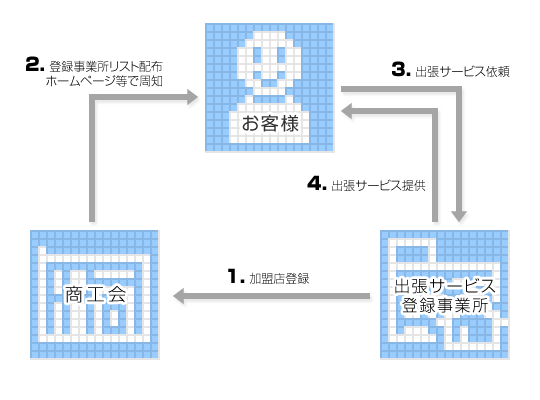 2. 登録事業所リスト配布
ホームページ等で周知

お客様

3. 出張サービス依頼

4. 出張サービス提供

商工会

1. 加盟店登録

出張サービス
登録事業所